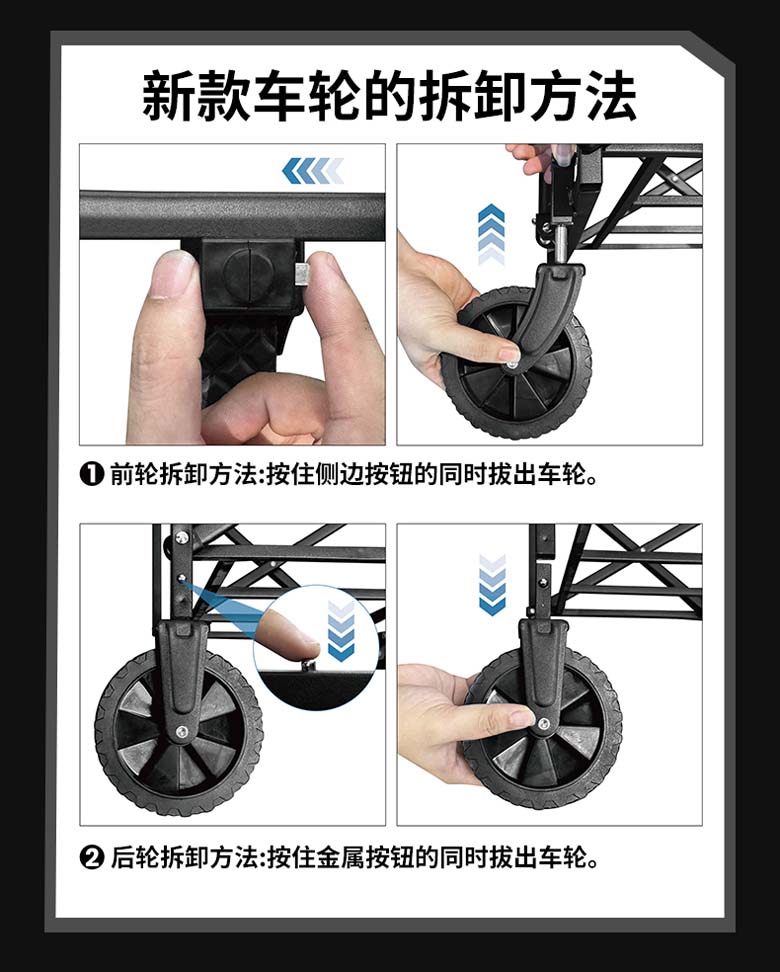 新款车轮的拆卸方法

❶ 前轮拆卸方法:按住侧边按钮的同时拔出车轮。

❷ 后轮拆卸方法:按住金属按钮的同时拔出车轮。