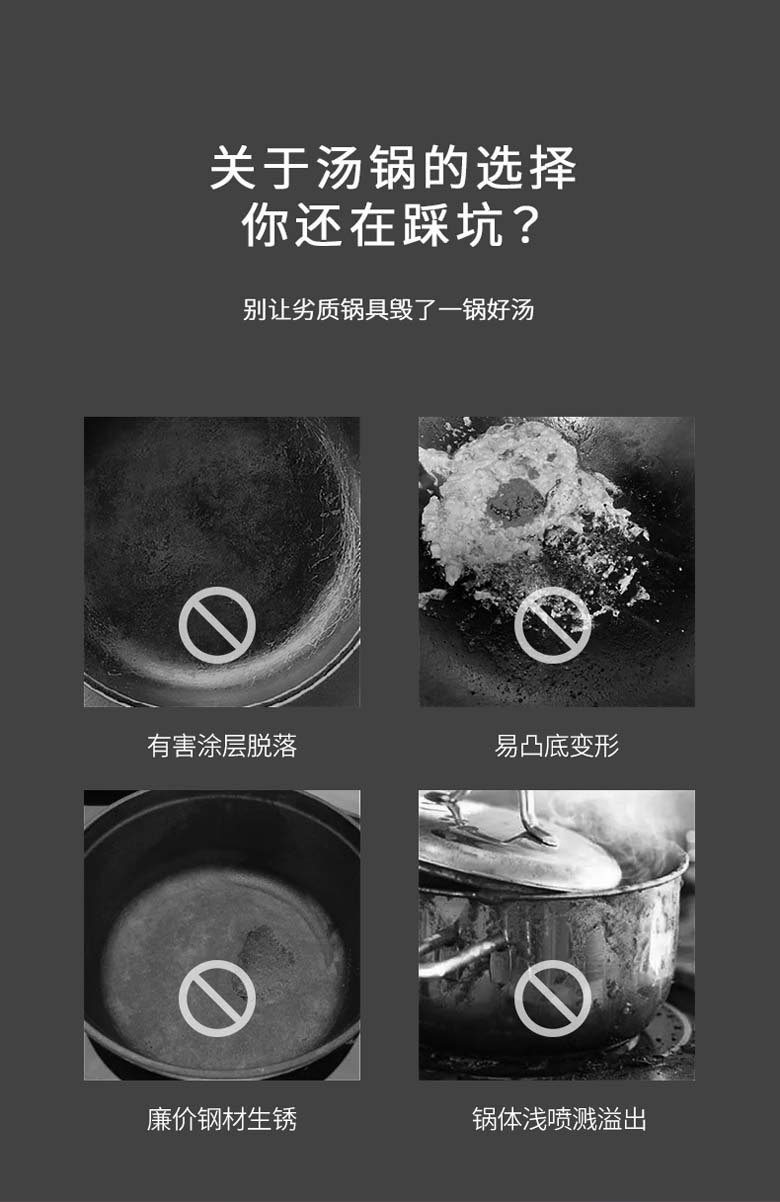 关于汤锅的选择
你还在踩坑？

别让劣质锅具毁了一锅好汤

有害涂层脱落

易凸底变形

廉价钢材生锈

锅体浅喷溅溢出