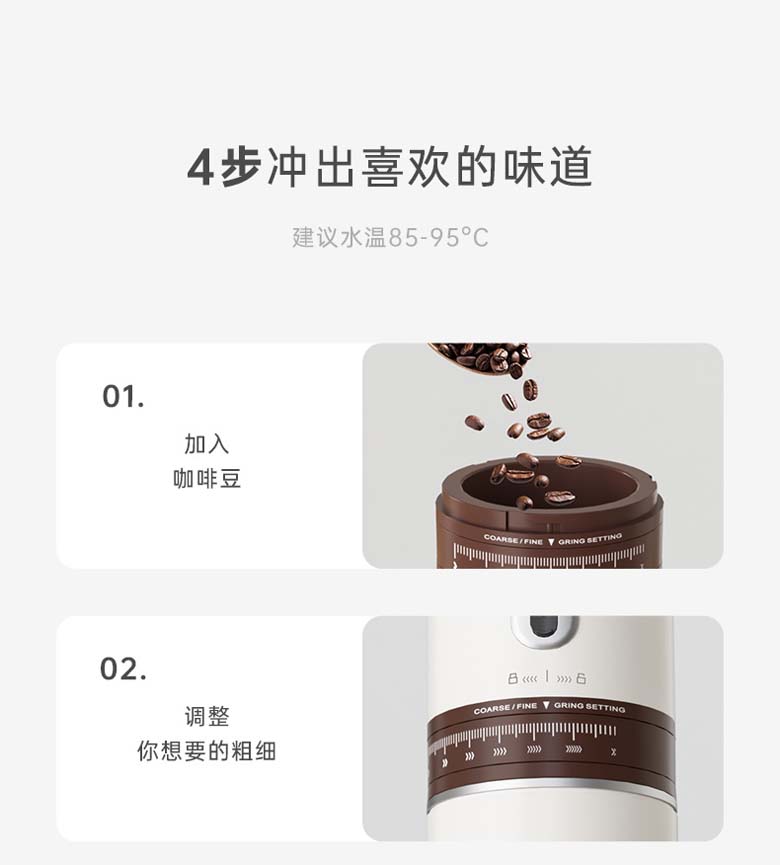 4步冲出喜欢的味道

建议水温85-95°C

01.

加入
咖啡豆

COARSE / FINE ▼ GRING SETTING

02.

调整
你想要的粗细

COARSE / FINE ▼ GRING SETTING