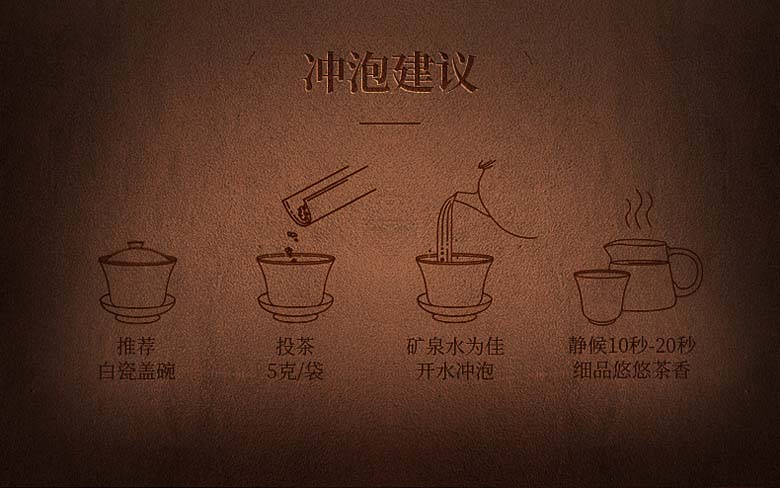 冲泡建议

推荐
白瓷盖碗

投茶
5克/袋

矿泉水为佳
开水冲泡

静候10秒-20秒
细品悠悠茶香