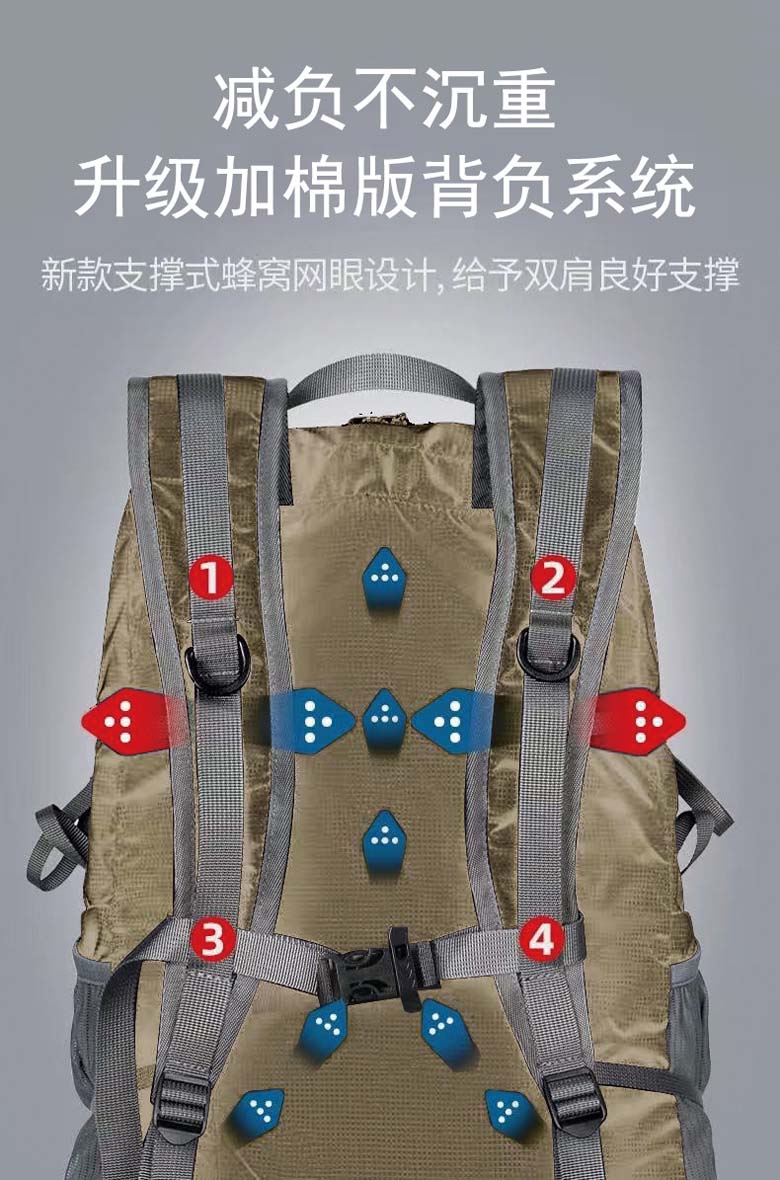 减负不沉重
升级加棉版背负系统

新款支撑式蜂窝网眼设计, 给予双肩良好支撑

1
2
3
4