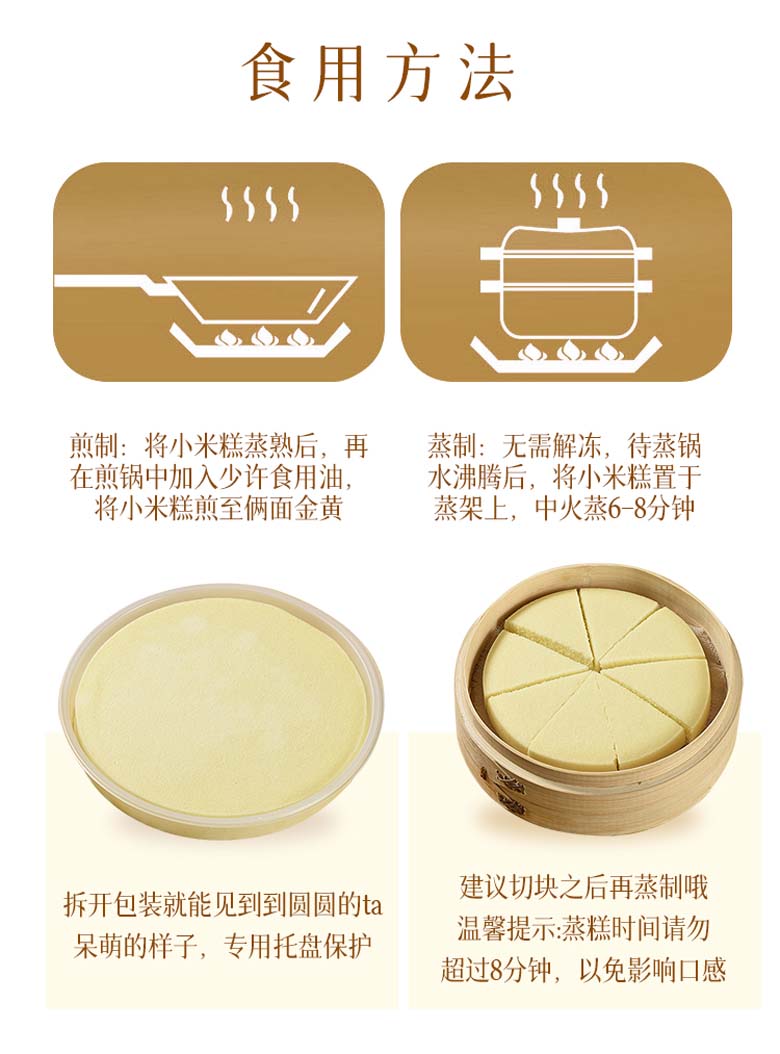 食用方法

煎制：将小米糕蒸熟后，再在煎锅中加入少许食用油，将小米糕煎至俩面金黄

蒸制：无需解冻，待蒸锅水沸腾后，将小米糕置于蒸架上，中火蒸6-8分钟

拆开包装就能见到到圆圆的ta呆萌的样子，专用托盘保护

建议切块之后再蒸制哦
温馨提示:蒸糕时间请勿超过8分钟，以免影响口感