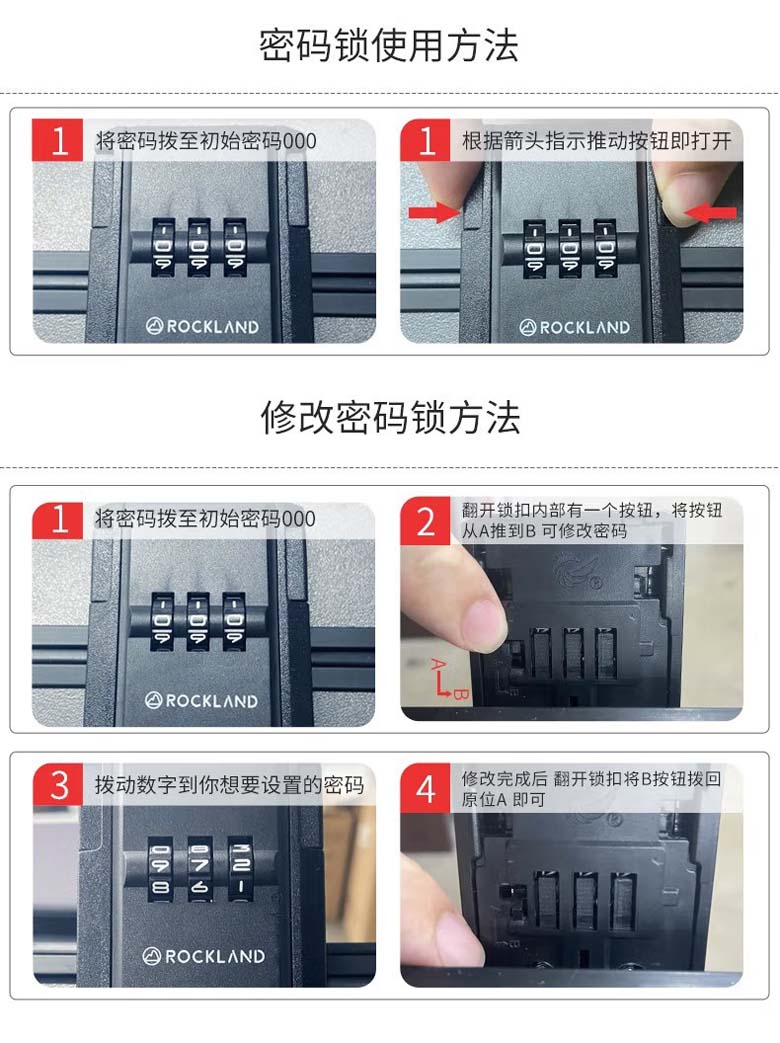 密码锁使用方法

1 将密码拨至初始密码000

ROCKLAND

1 根据箭头指示推动按钮即打开

ROCKLAND

修改密码锁方法

1 将密码拨至初始密码000

ROCKLAND

2 翻开锁扣内部有一个按钮，将按钮从A推到B 可修改密码

A B

3 拨动数字到你想要设置的密码

ROCKLAND

4 修改完成后 翻开锁扣将B按钮拨回原位A 即可