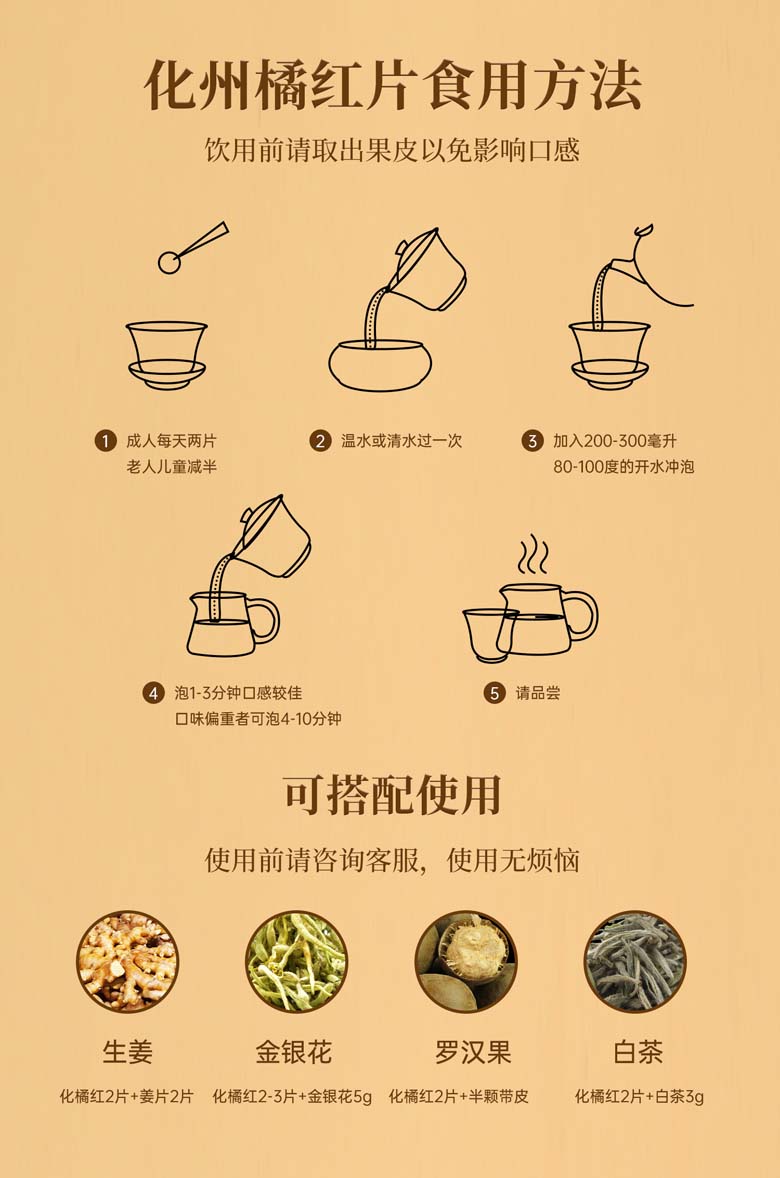 化州橘红片食用方法
饮用前请取出果皮以免影响口感

1 成人每天两片
老人儿童减半

2 温水或清水过一次

3 加入200-300毫升
80-100度的开水冲泡

4 泡1-3分钟口感较佳
口味偏重者可泡4-10分钟

5 请品尝

可搭配使用
使用前请咨询客服，使用无烦恼

生姜
化橘红2片+姜片2片

金银花
化橘红2-3片+金银花5g

罗汉果
化橘红2片+半颗带皮

白茶
化橘红2片+白茶3g