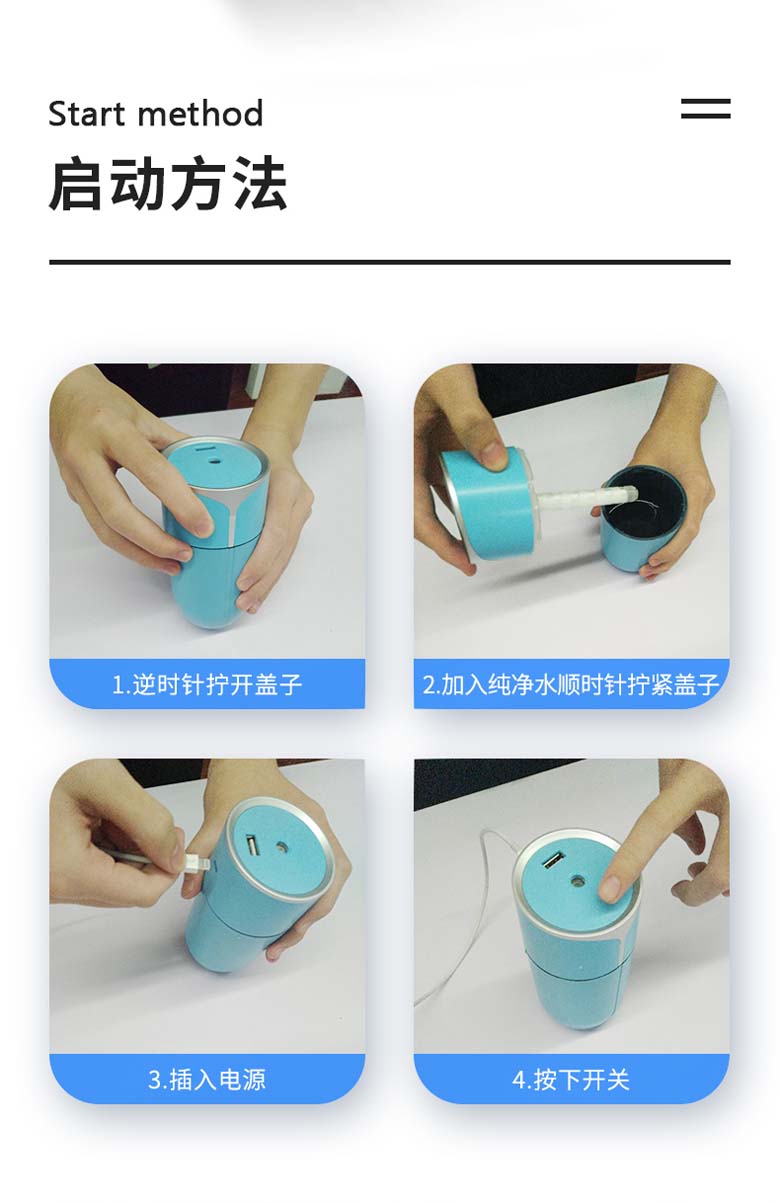 Start method

启动方法

1.逆时针拧开盖子

2.加入纯净水顺时针拧紧盖子

3.插入电源

4.按下开关