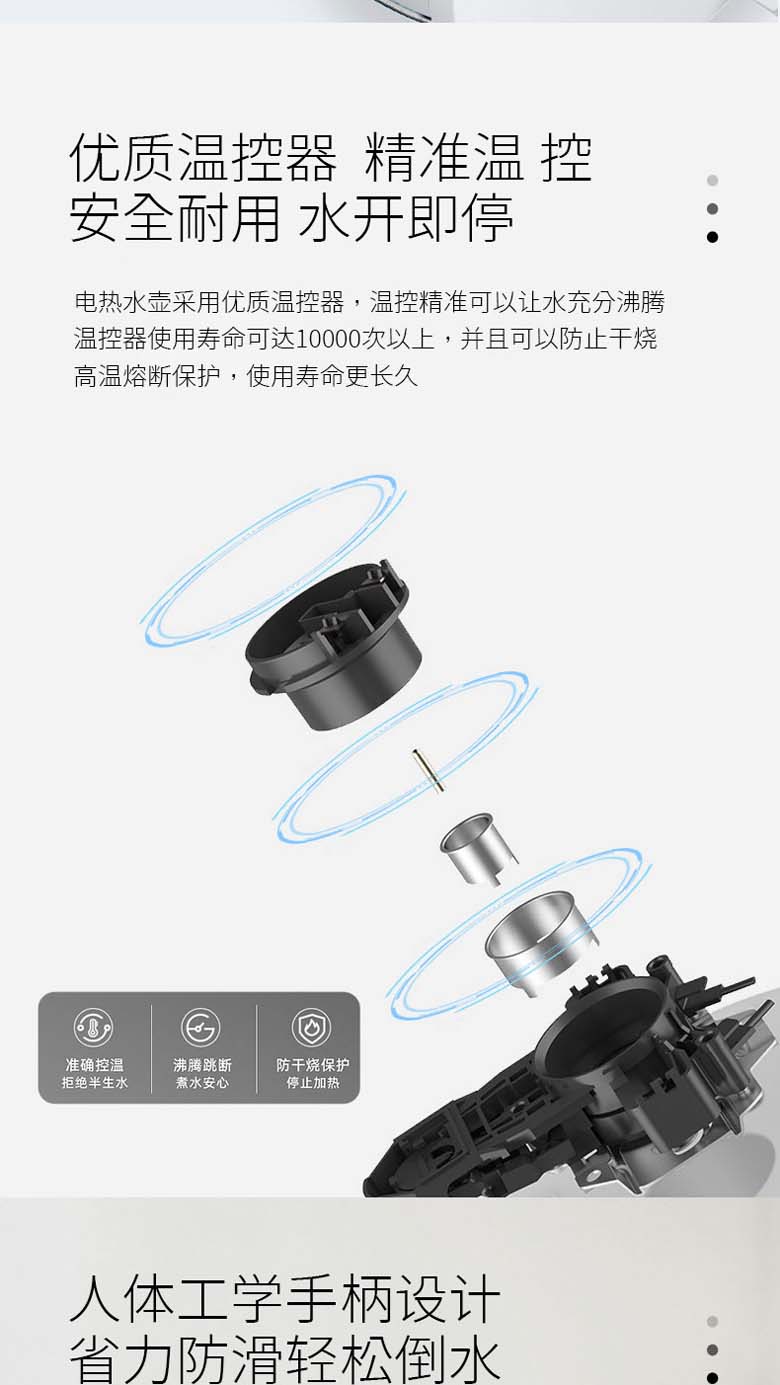 优质温控器 精准温 控
安全耐用 水开即停

电热水壶采用优质温控器，温控精准可以让水充分沸腾
温控器使用寿命可达10000次以上，并且可以防止干烧
高温熔断保护，使用寿命更长久

准确控温
拒绝半生水

沸腾跳断
煮水安心

防干烧保护
停止加热

人体工学手柄设计
省力防滑轻松倒水