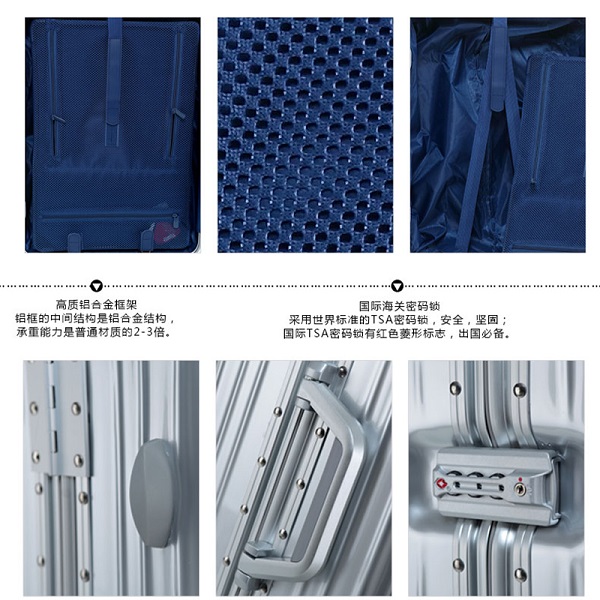 高质铝合金框架
铝框的中间结构是铝合金结构，
承重能力是普通材质的2-3倍。

国际海关密码锁
采用世界标准的TSA密码锁，安全，坚固；
国际TSA密码锁有红色菱形标志，出国必备。