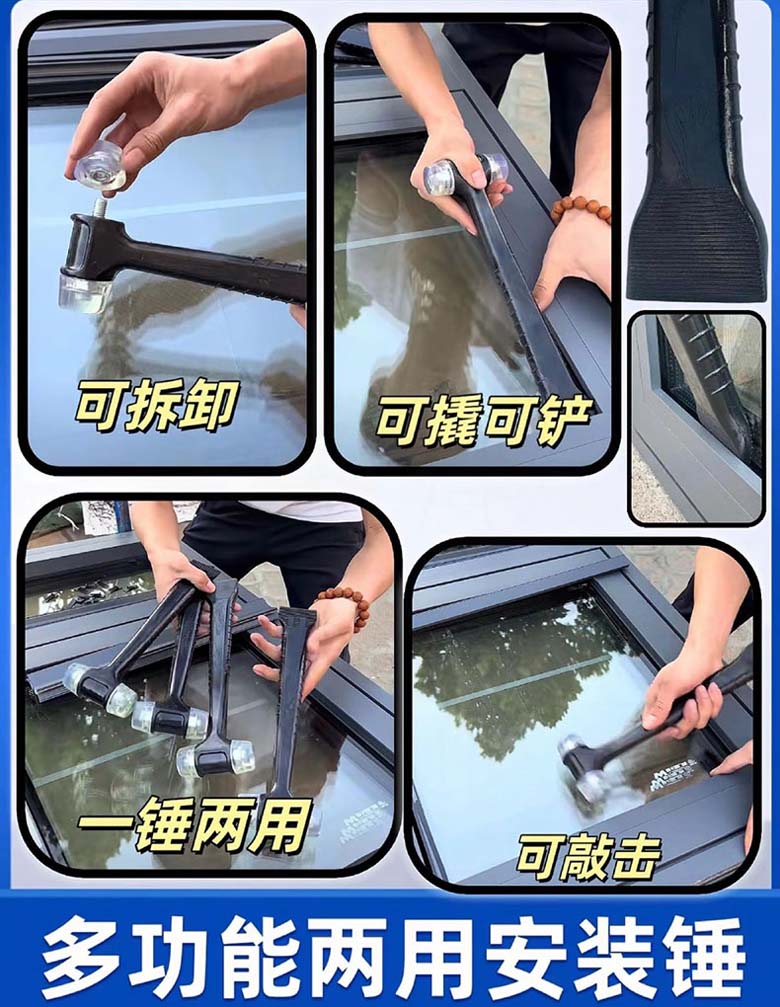 可拆卸

可撬可铲

一锤两用

可敲击

多功能两用安装锤