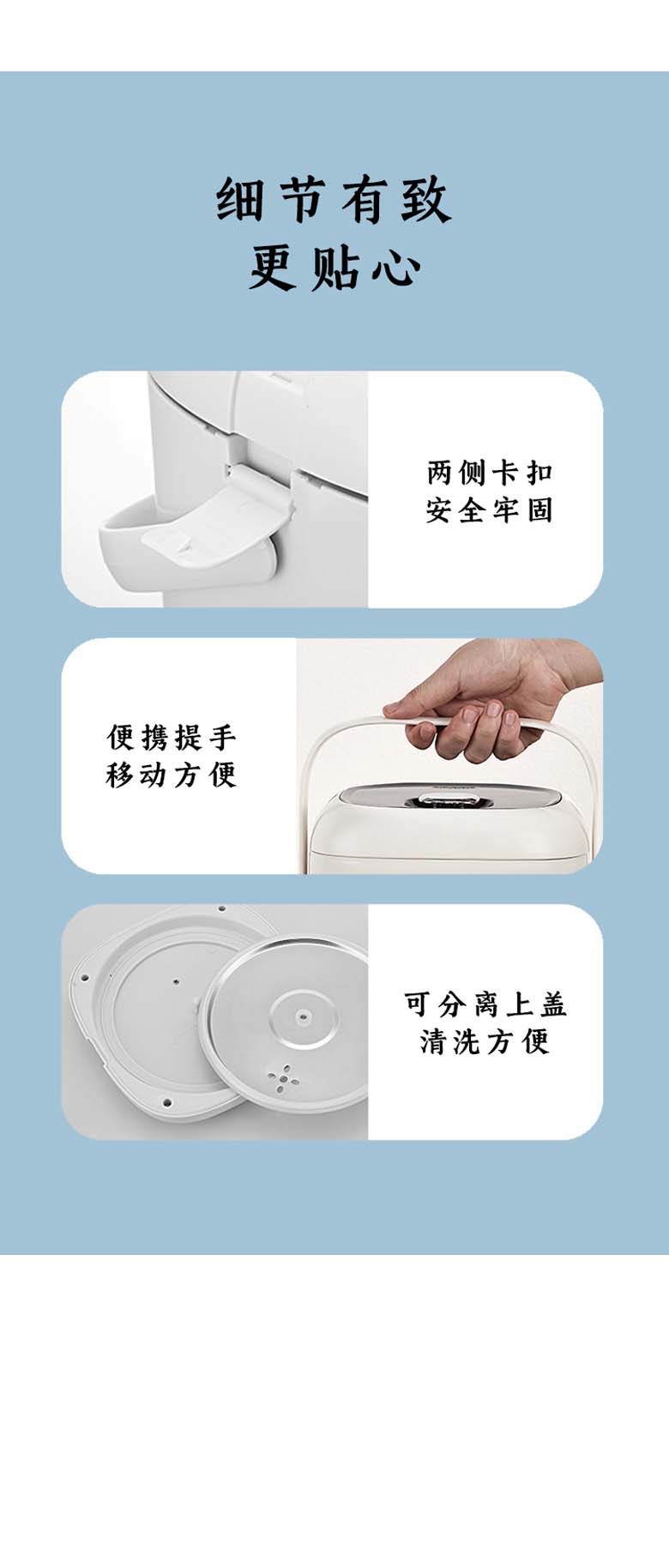 细节有致
更贴心

两侧卡扣
安全牢固

便携提手
移动方便

可分离上盖
清洗方便