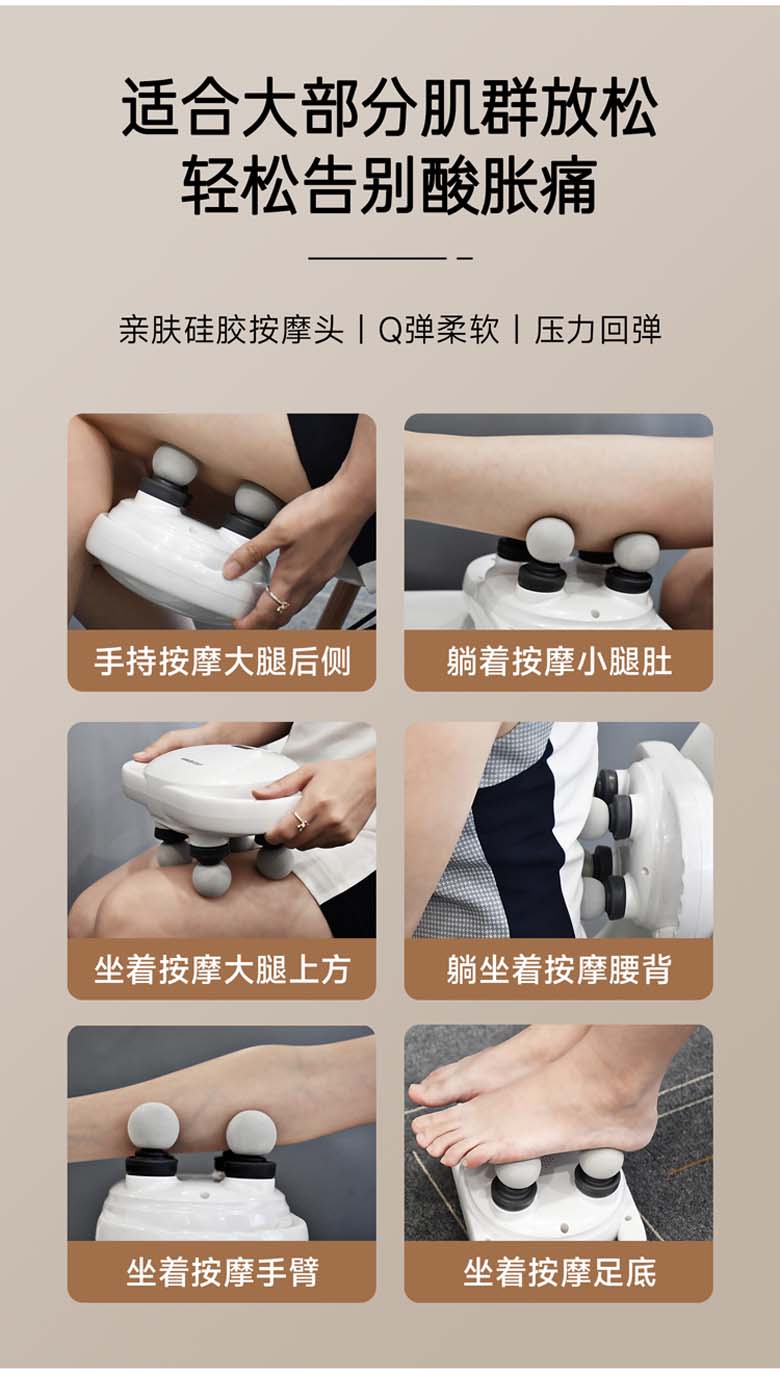 适合大部分肌群放松
轻松告别酸胀痛

亲肤硅胶按摩头 | Q弹柔软 | 压力回弹

手持按摩大腿后侧

躺着按摩小腿肚

坐着按摩大腿上方

躺坐着按摩腰背

坐着按摩手臂

坐着按摩足底