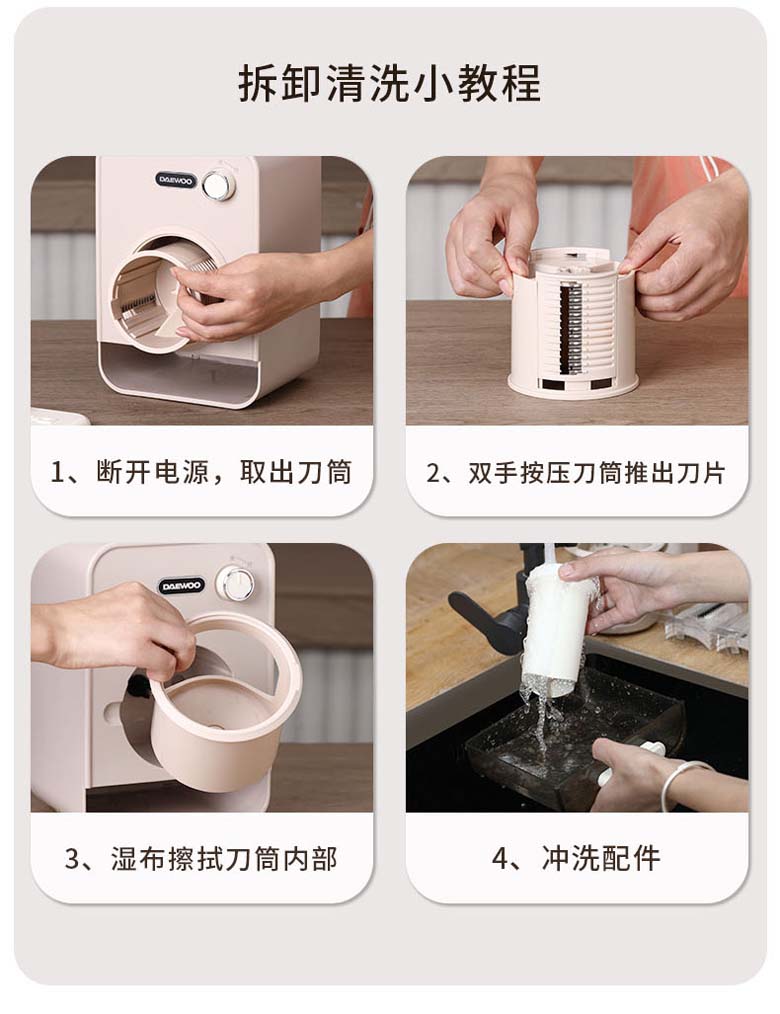 拆卸清洗小教程

DAEWOO

1、断开电源，取出刀筒

2、双手按压刀筒推出刀片

DAEWOO

3、湿布擦拭刀筒内部

4、冲洗配件