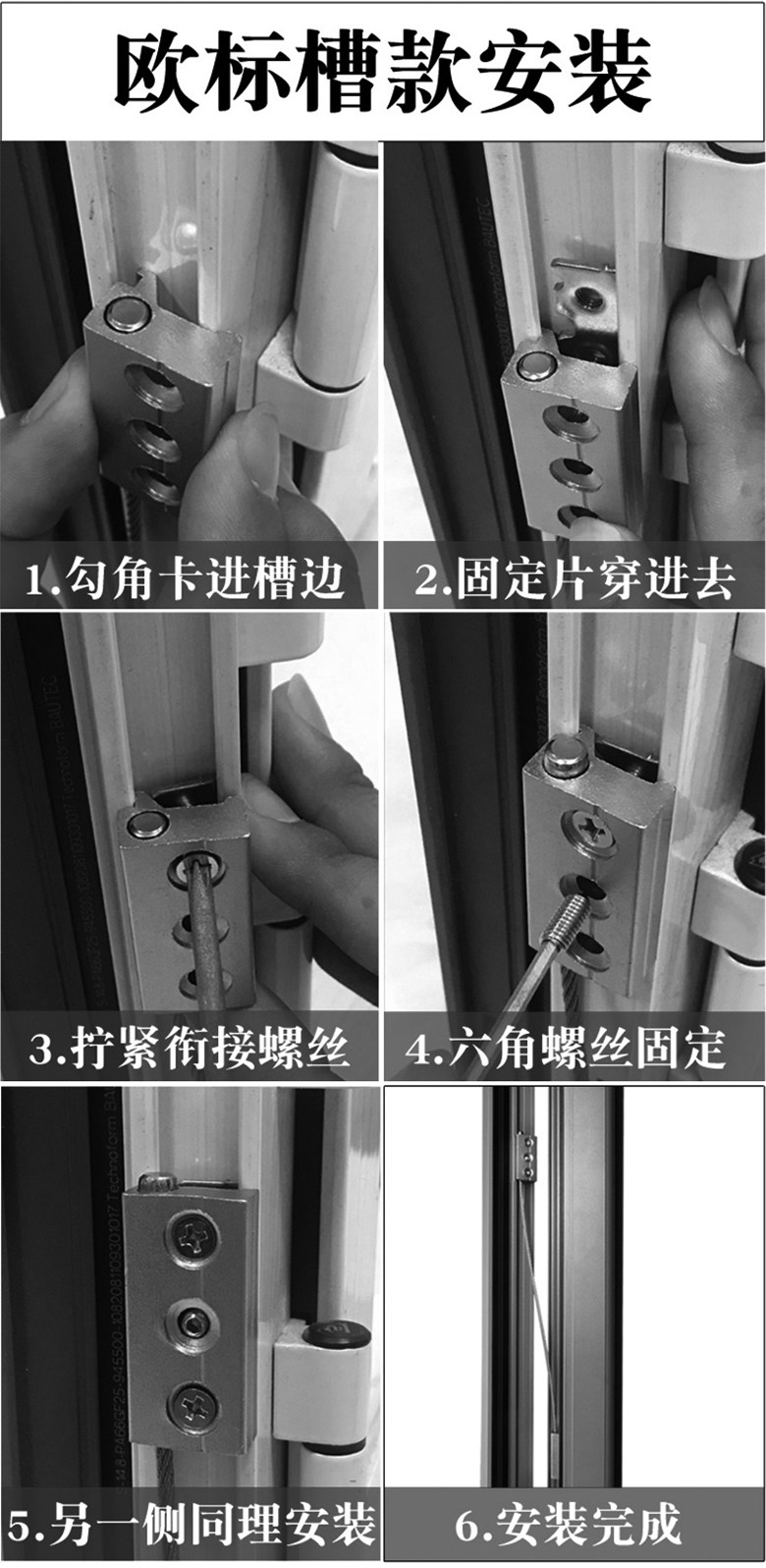 欧标槽款安装

1.勾角卡进槽边

2.固定片穿进去

3.拧紧衔接螺丝

4.六角螺丝固定

5.另一侧同理安装

6.安装完成