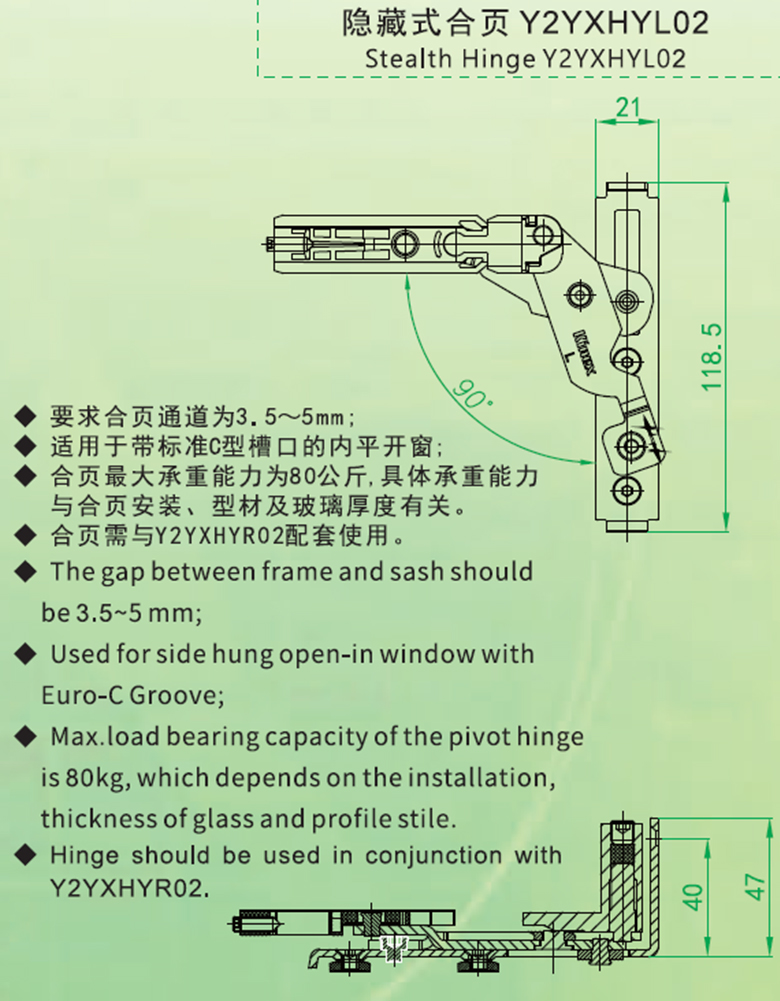 隐藏式合页 Y2YXHYL02
Stealth Hinge Y2YXHYL02

21

118.5

90°

◆ 要求合页通道为3.5～5mm;
◆ 适用于带标准C型槽口的内平开窗;
◆ 合页最大承重能力为80公斤,具体承重能力与合页安装、型材及玻璃厚度有关。
◆ 合页需与Y2YXHYR02配套使用。
◆ The gap between frame and sash should be 3.5~5 mm;
◆ Used for side hung open-in window with Euro-C Groove;
◆ Max.load bearing capacity of the pivot hinge is 80kg, which depends on the installation, thickness of glass and profile stile.
◆ Hinge should be used in conjunction with Y2YXHYR02.

40

47