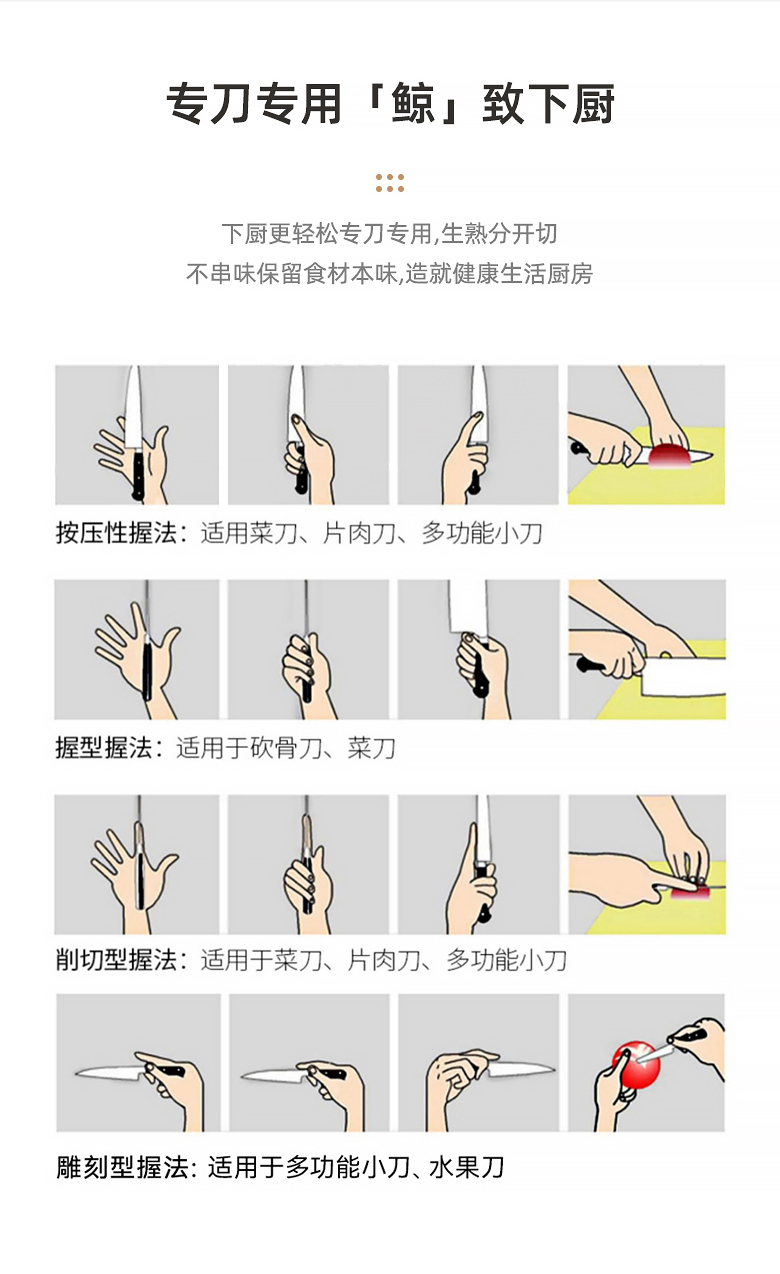 专刀专用「鲸」致下厨

下厨更轻松专刀专用,生熟分开切
不串味保留食材本味,造就健康生活厨房

按压性握法：适用菜刀、片肉刀、多功能小刀

握型握法：适用于砍骨刀、菜刀

削切型握法：适用于菜刀、片肉刀、多功能小刀

雕刻型握法: 适用于多功能小刀、水果刀