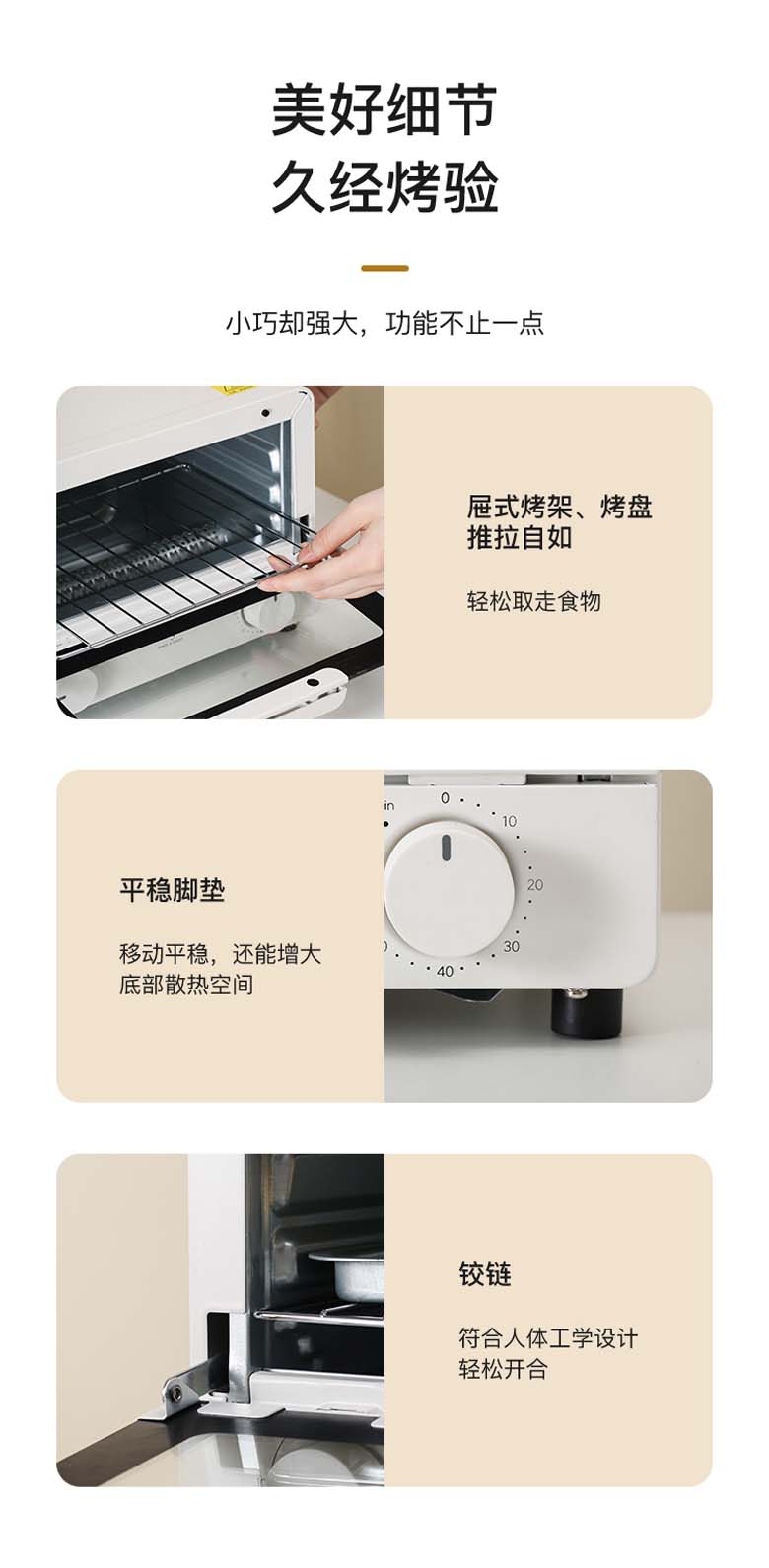 美好细节
久经烤验

小巧却强大，功能不止一点

屉式烤架、烤盘
推拉自如

轻松取走食物

平稳脚垫

移动平稳，还能增大
底部散热空间

0
10
20
30
40

铰链

符合人体工学设计
轻松开合