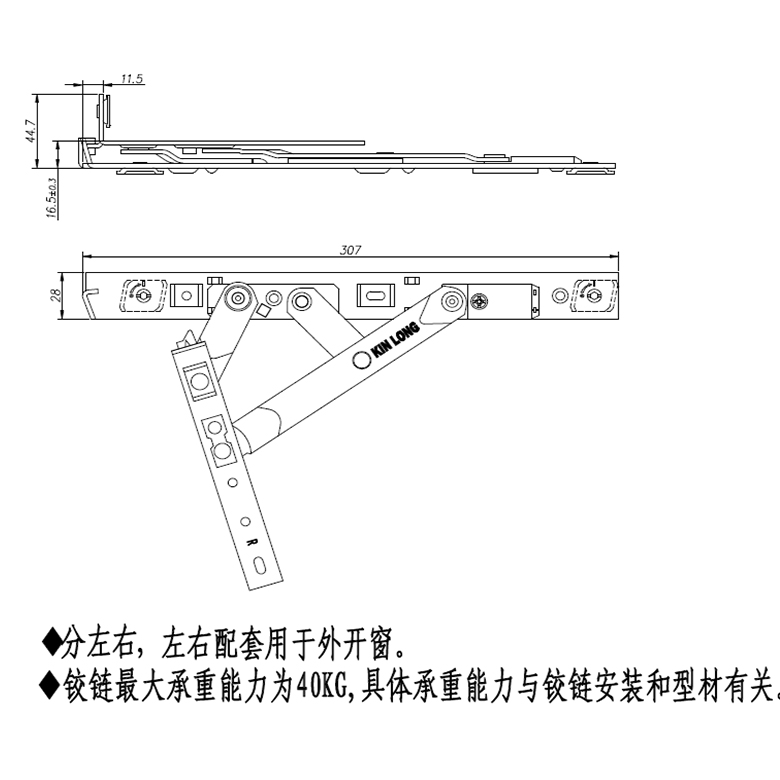 11.5

44.7

16.5±0.3

307

28

KIN LONG

R

◆分左右，左右配套用于外开窗。
◆铰链最大承重能力为40KG,具体承重能力与铰链安装和型材有关。