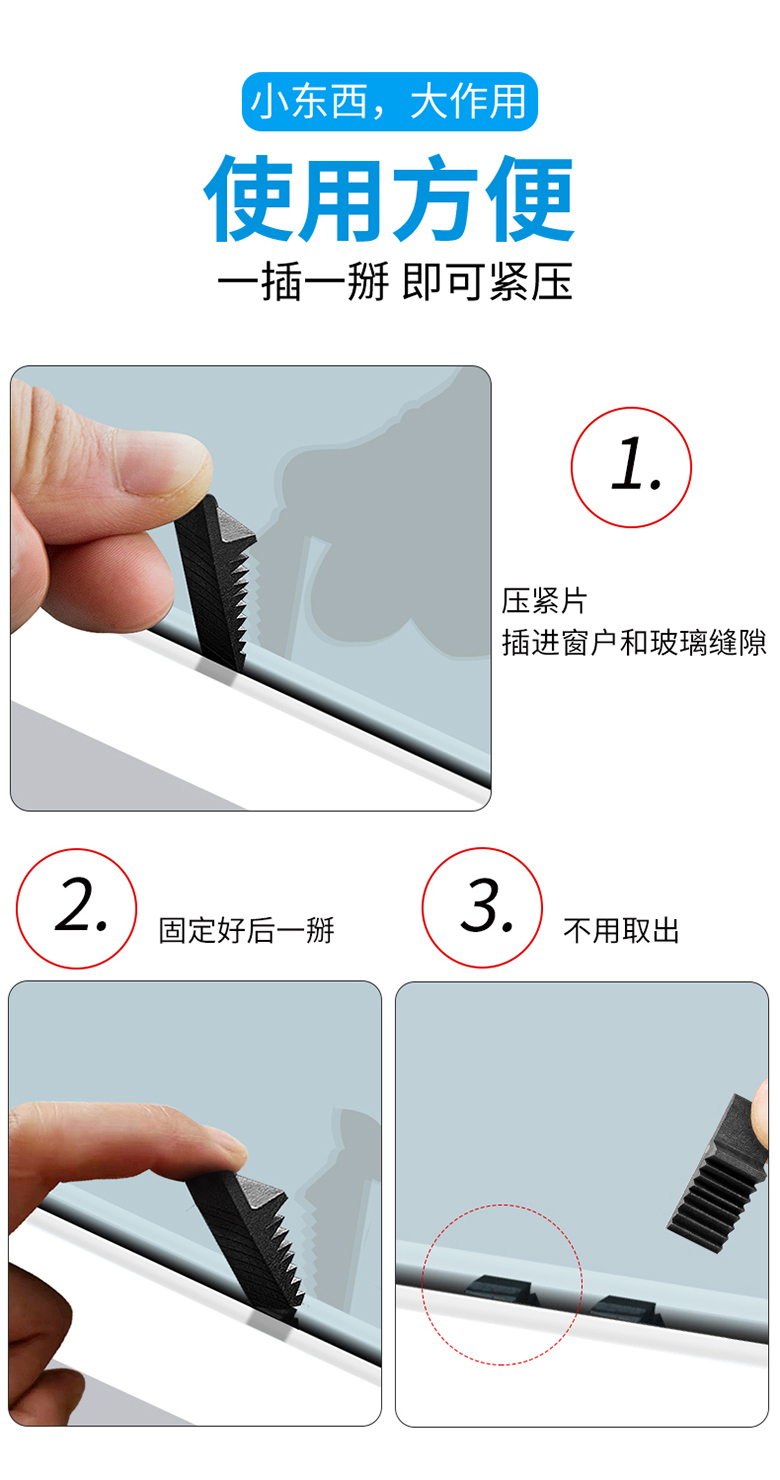 小东西，大作用

使用方便

一插一掰 即可紧压

1.

压紧片
插进窗户和玻璃缝隙

2.

固定好后一掰

3.

不用取出