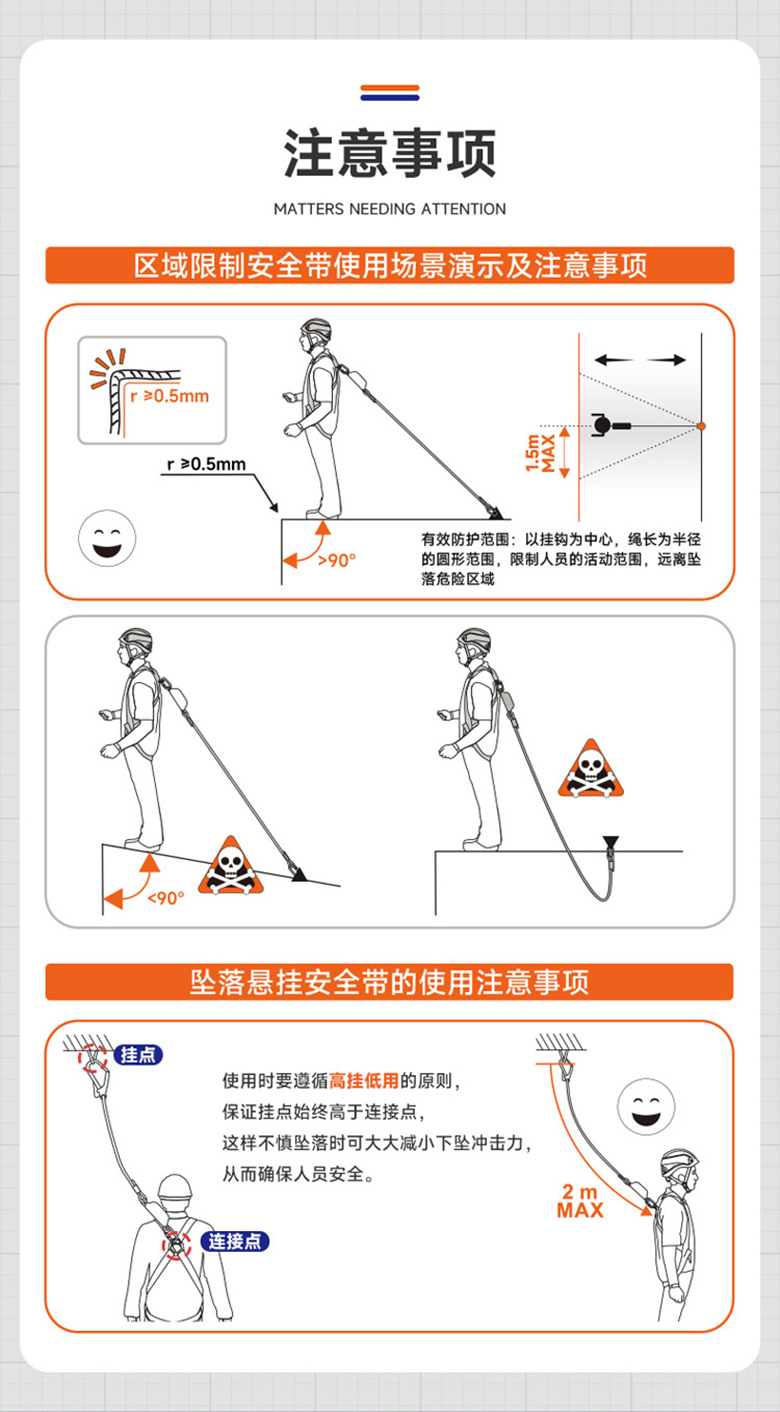 注意事项

MATTERS NEEDING ATTENTION

区域限制安全带使用场景演示及注意事项

r ≥0.5mm

r ≥0.5mm

>90°

1.5m MAX

有效防护范围：以挂钩为中心，绳长为半径的圆形范围，限制人员的活动范围，远离坠落危险区域

<90°

坠落悬挂安全带的使用注意事项

挂点

使用时要遵循高挂低用的原则，
保证挂点始终高于连接点，
这样不慎坠落时可大大减小下坠冲击力，
从而确保人员安全。

连接点

2 m MAX