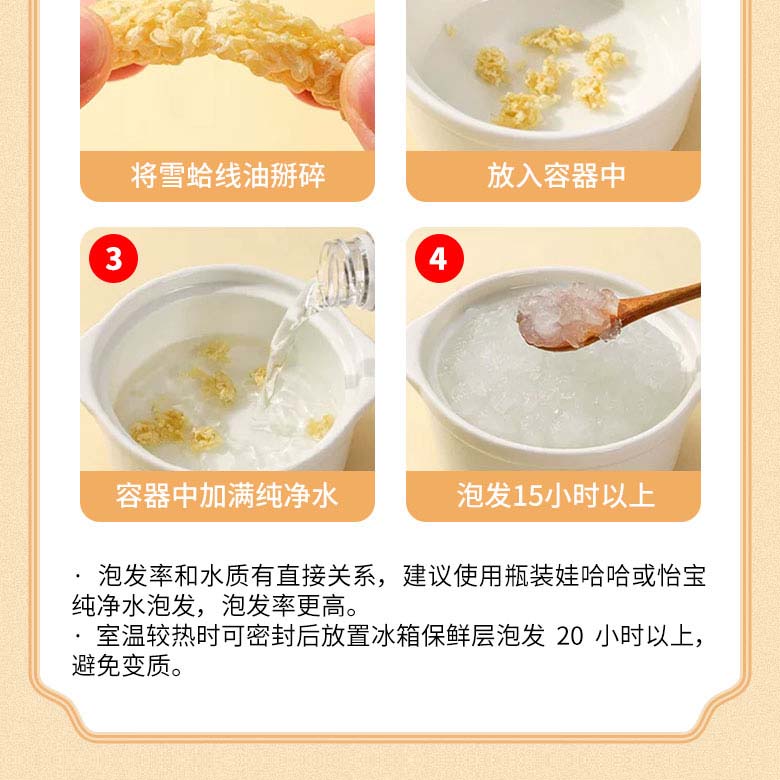 将雪蛤线油掰碎

放入容器中

3

容器中加满纯净水

4

泡发15小时以上

· 泡发率和水质有直接关系，建议使用瓶装娃哈哈或怡宝纯净水泡发，泡发率更高。
· 室温较热时可密封后放置冰箱保鲜层泡发 20 小时以上，避免变质。