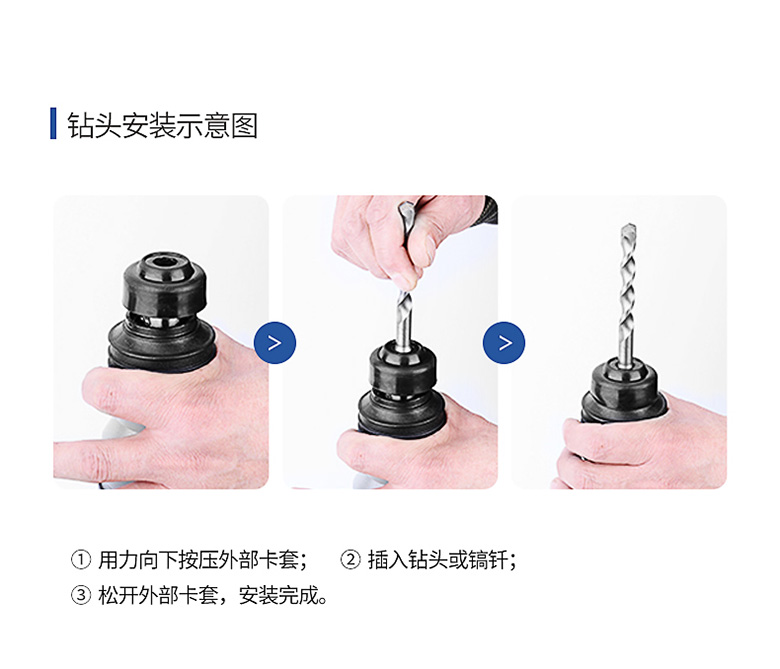 钻头安装示意图

>

>

① 用力向下按压外部卡套； ② 插入钻头或镐钎；
③ 松开外部卡套，安装完成。