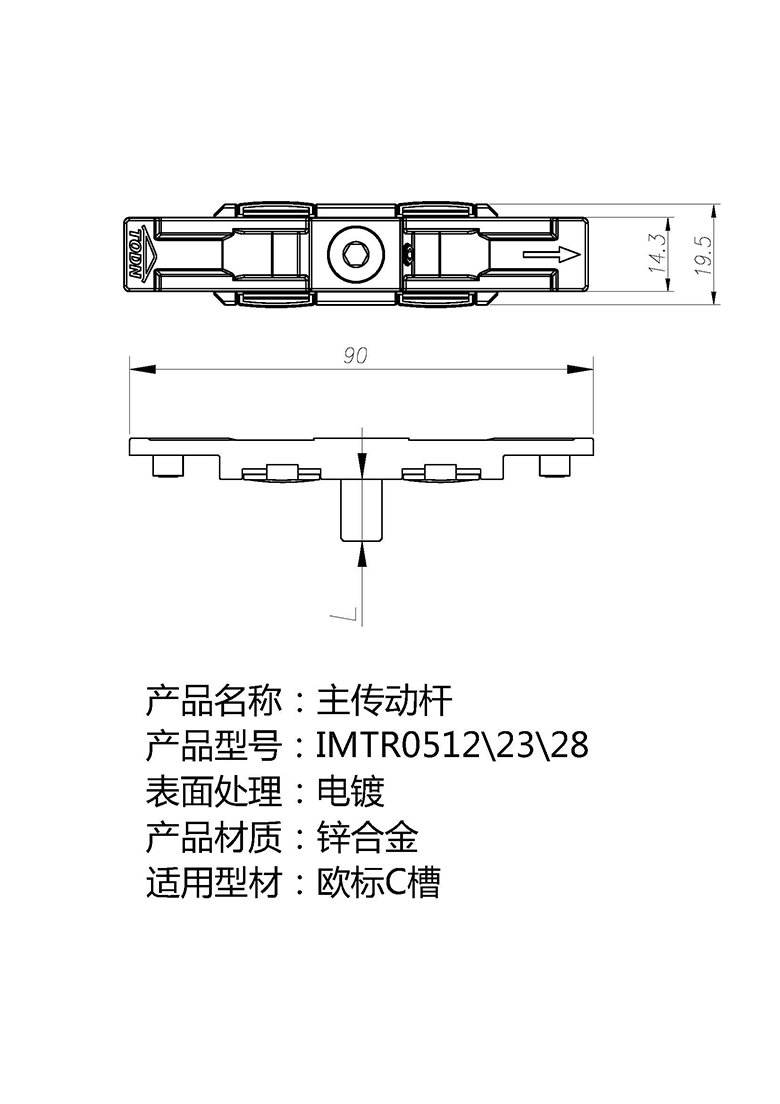 TODN

14.3

19.5

90

L

产品名称：主传动杆
产品型号：IMTR0512\23\28
表面处理：电镀
产品材质：锌合金
适用型材：欧标C槽