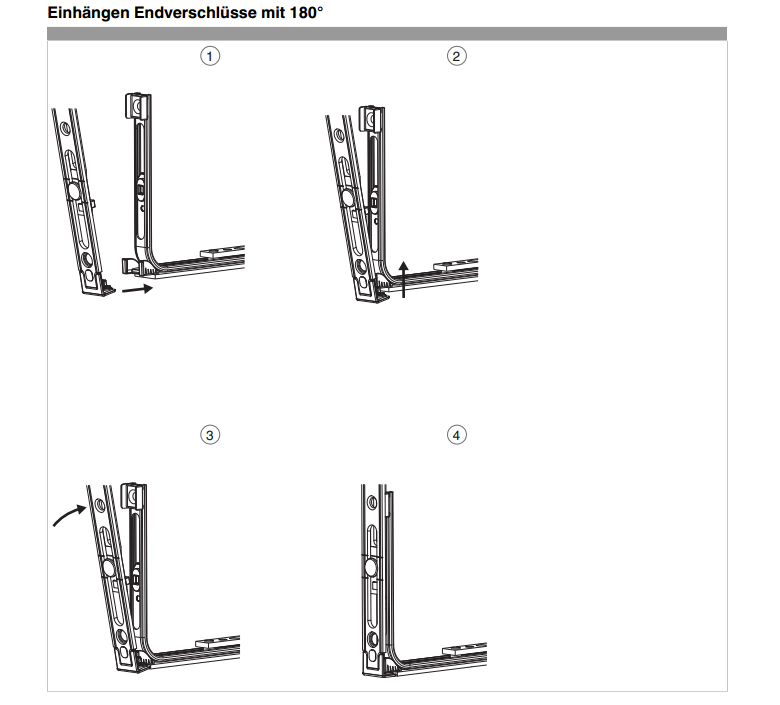 Einhängen Endverschlüsse mit 180°

1

2

3

4