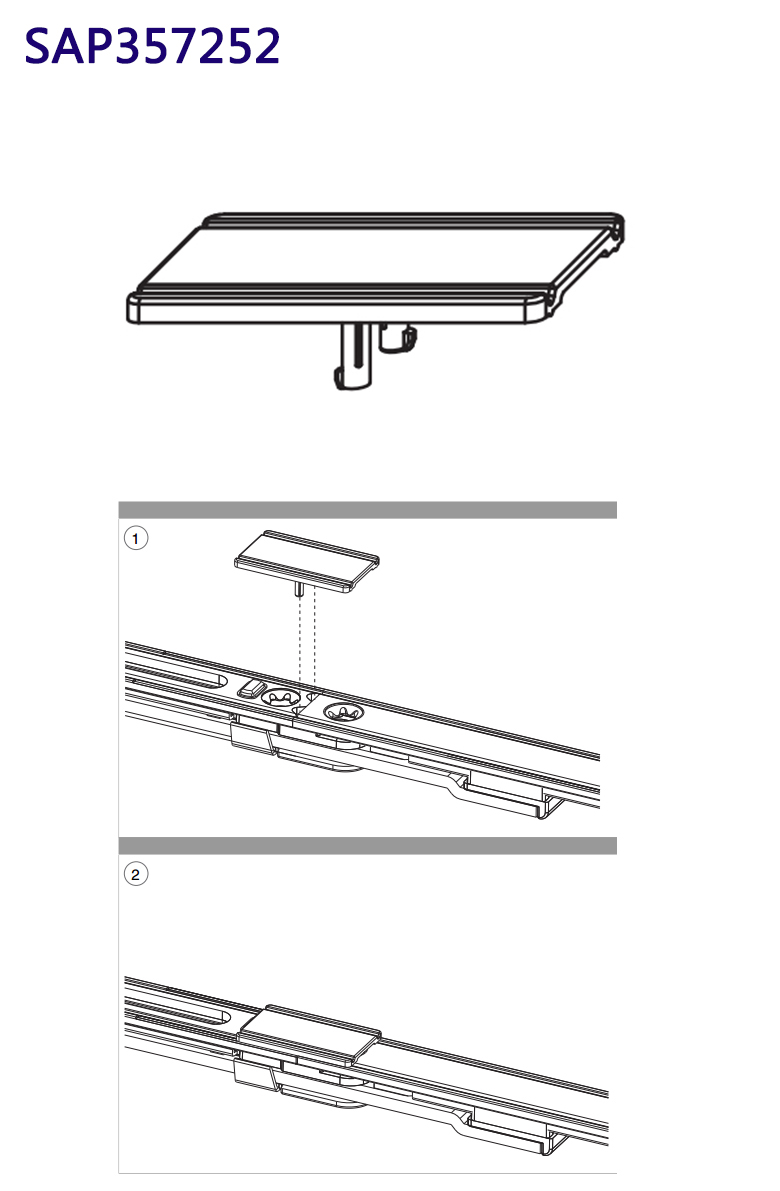 SAP357252

1

2