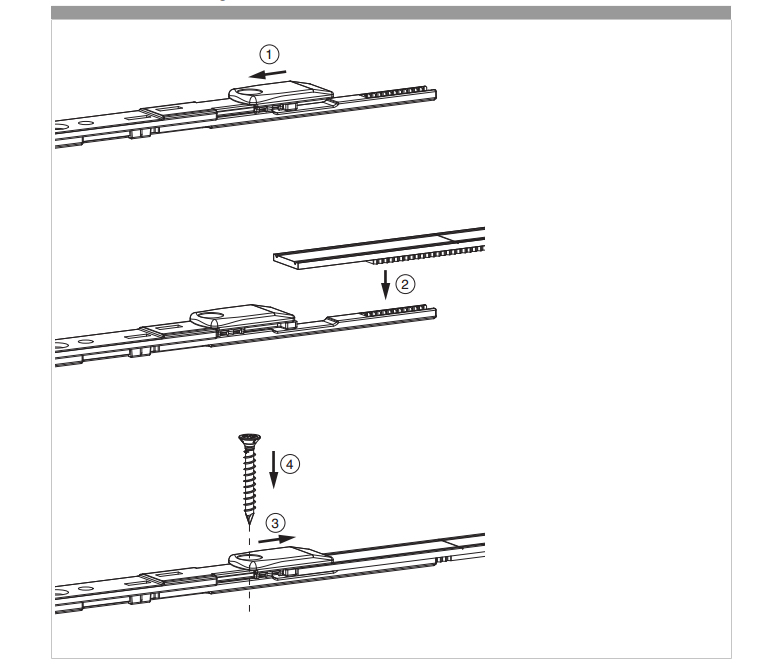 1

2

4

3